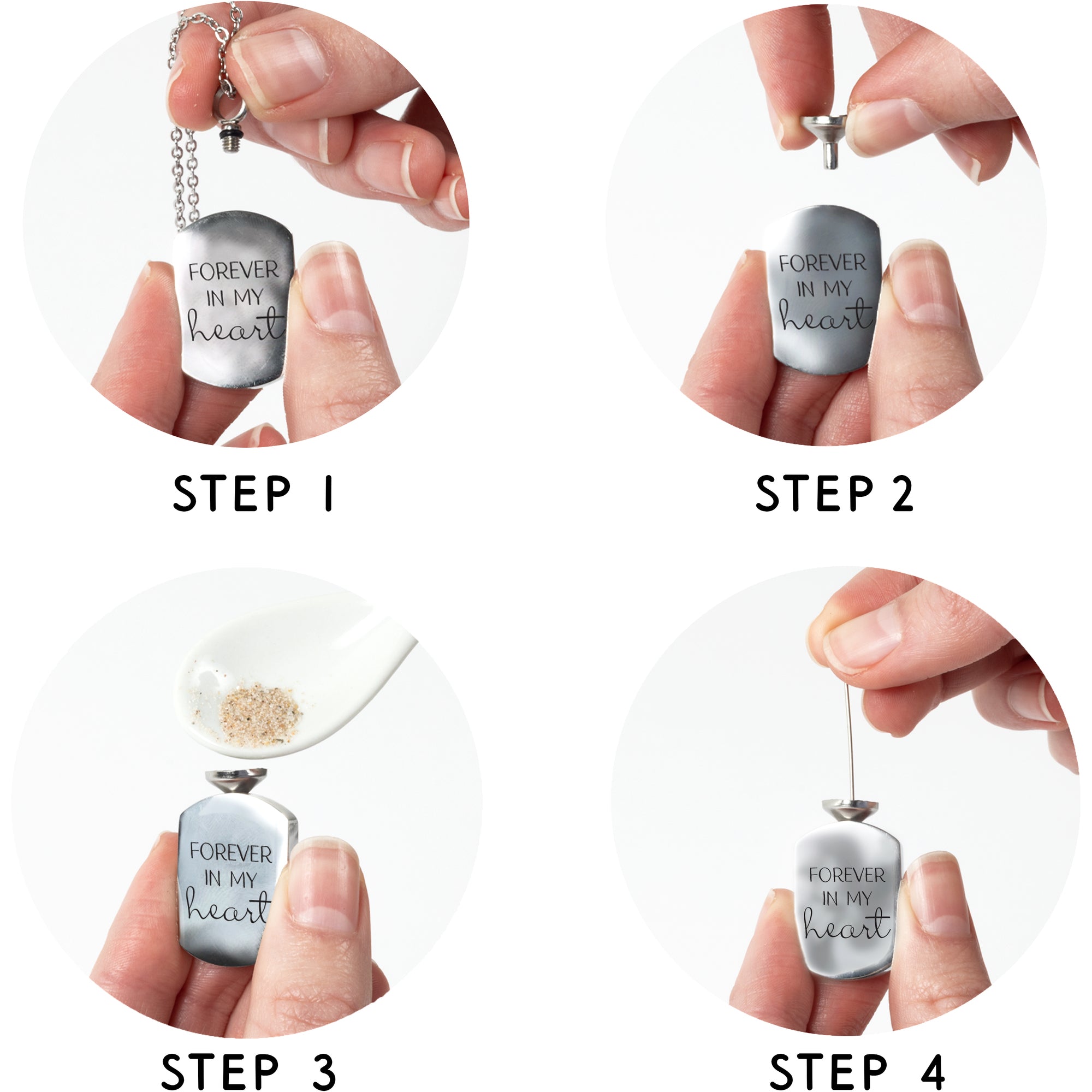 FOREVER IN MY heart

STEP 1

FOREVER IN MY heart

STEP 2

FOREVER IN MY heart

STEP 3

FOREVER IN MY heart

STEP 4