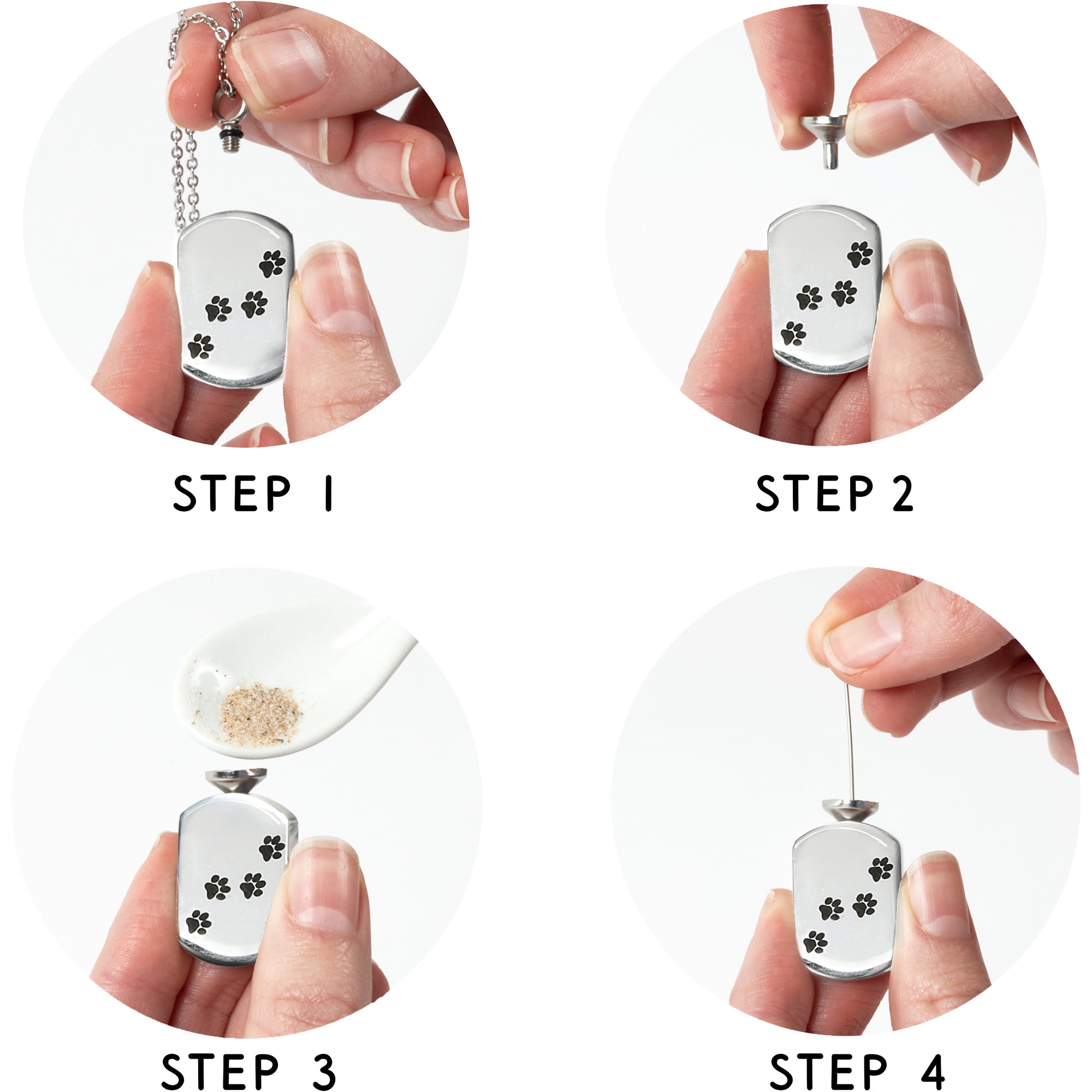 STEP 1

STEP 2

STEP 3

STEP 4