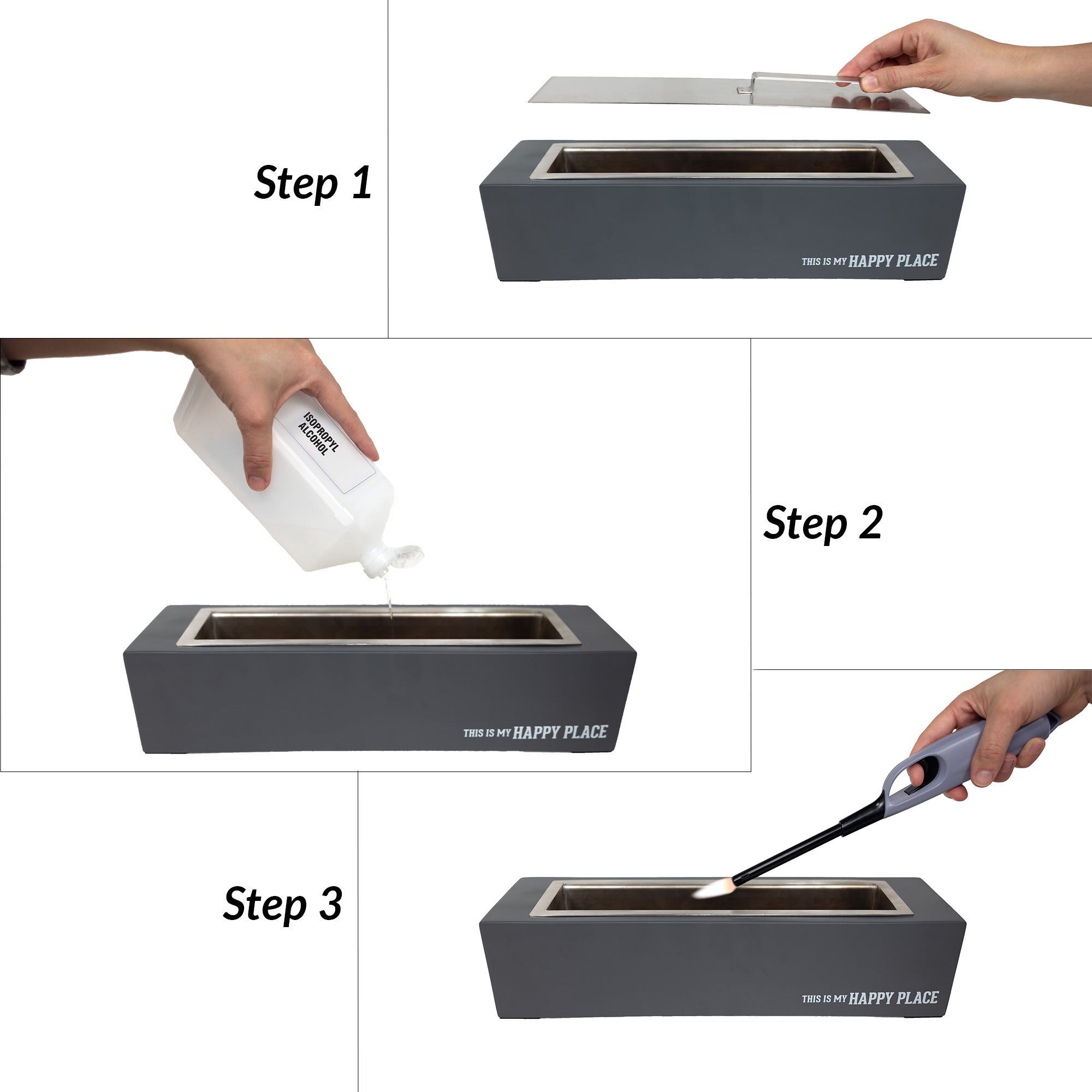 Step 1

THIS IS MY HAPPY PLACE

ISOPROPYL ALCOHOL

THIS IS MY HAPPY PLACE

Step 2

Step 3

THIS IS MY HAPPY PLACE