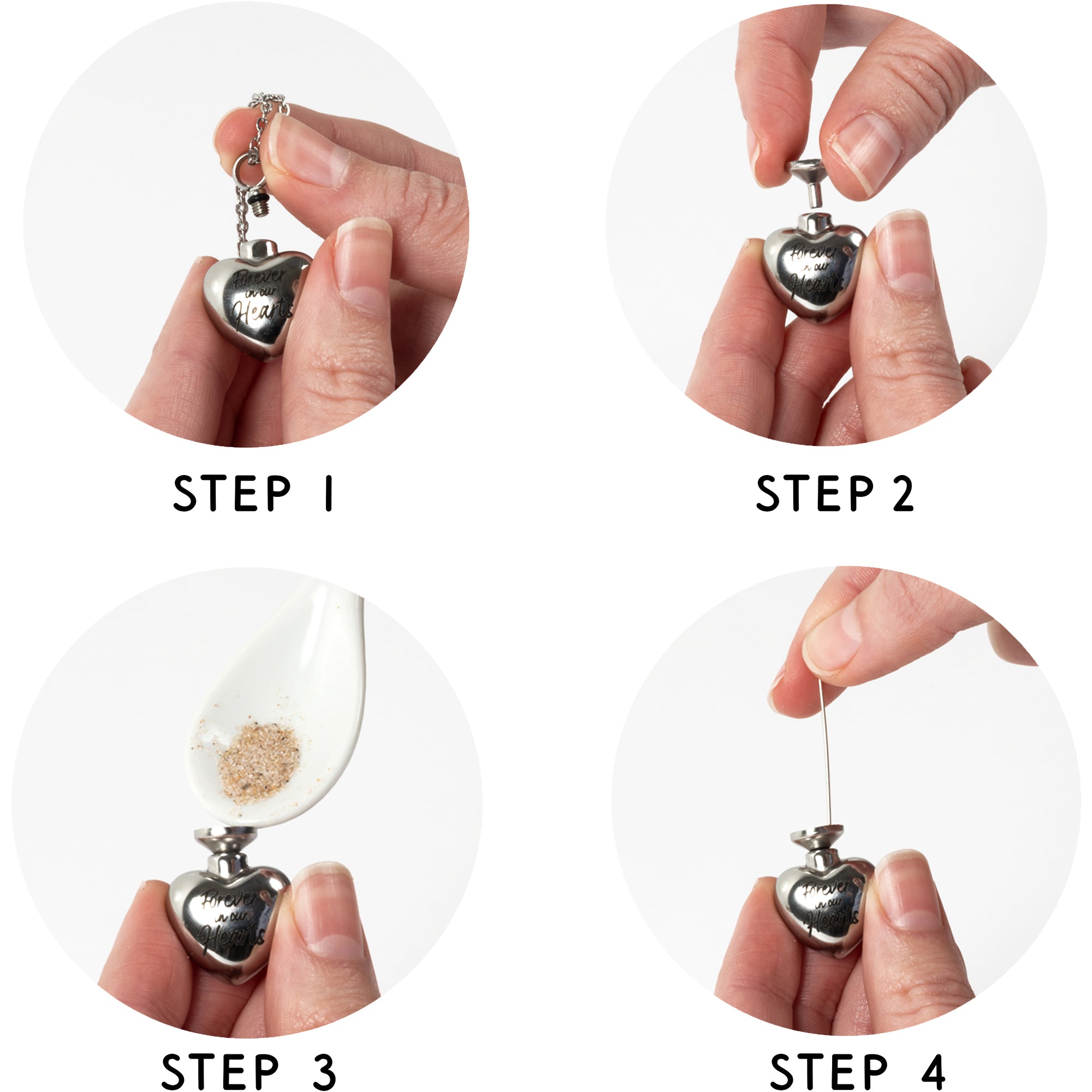 Forever in our Hearts

STEP 1

Forever in our Hearts

STEP 2

Forever in our Hearts

STEP 3

Forever in our Hearts

STEP 4